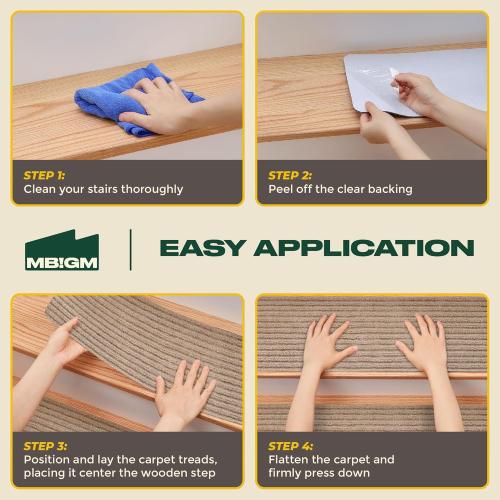 STEP 1:
Clean your stairs thoroughly

STEP 2:
Peel off the clear backing

MB!GM

EASY APPLICATION

STEP 3:
Position and lay the carpet treads, placing it center the wooden step

STEP 4:
Flatten the carpet and firmly press down