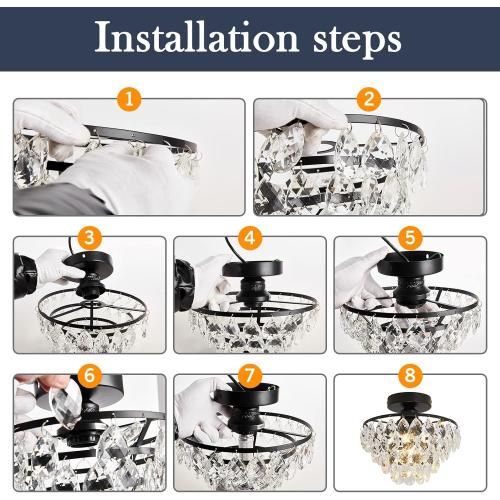 Installation steps

1

2

3

4

5

6

7

8