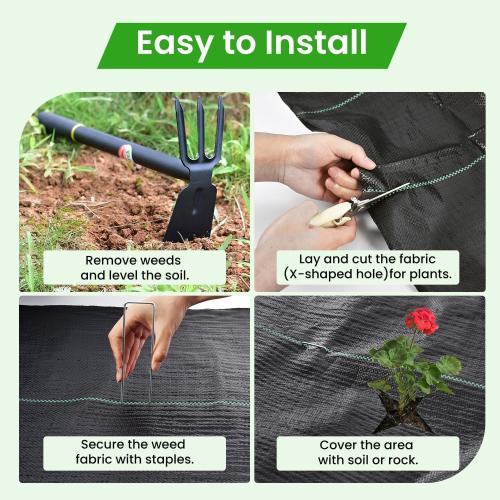 Easy to Install

Remove weeds and level the soil.

Lay and cut the fabric (X-shaped hole)for plants.

Secure the weed fabric with staples.

Cover the area with soil or rock.