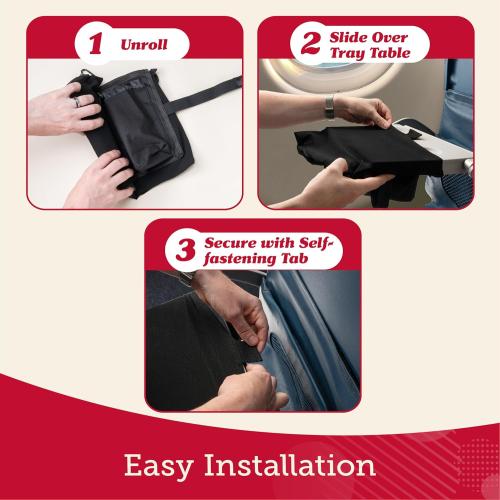 1 Unroll

2 Slide Over Tray Table

3 Secure with Self-fastening Tab

Easy Installation