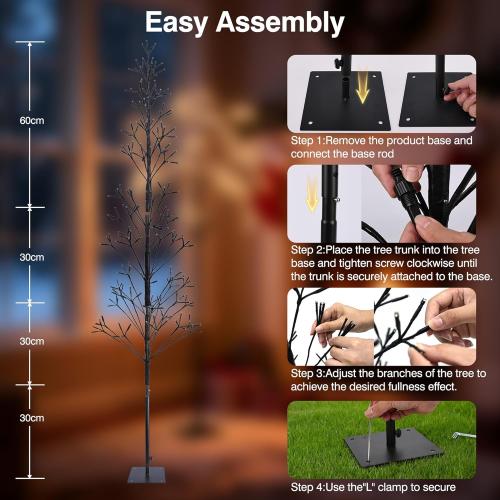 Easy Assembly

60cm

30cm

30cm

30cm

Step 1:Remove the product base and connect the base rod

Step 2:Place the tree trunk into the tree base and tighten screw clockwise until the trunk is securely attached to the base.

Step 3:Adjust the branches of the tree to achieve the desired fullness effect.

Step 4:Use the"L" clamp to secure