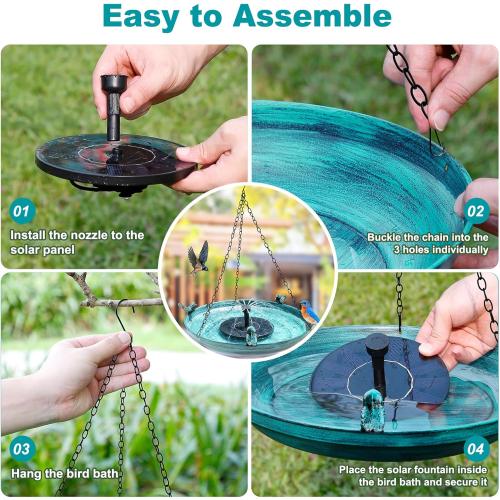 Easy to Assemble

01

Install the nozzle to the solar panel

02

Buckle the chain into the 3 holes individually

03

Hang the bird bath

04

Place the solar fountain inside the bird bath and secure it