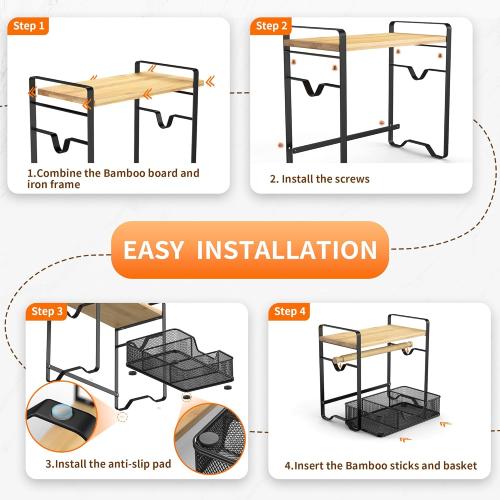 Step 1

1.Combine the Bamboo board and iron frame

Step 2

2. Install the screws

EASY INSTALLATION

Step 3

3.Install the anti-slip pad

Step 4

4.Insert the Bamboo sticks and basket