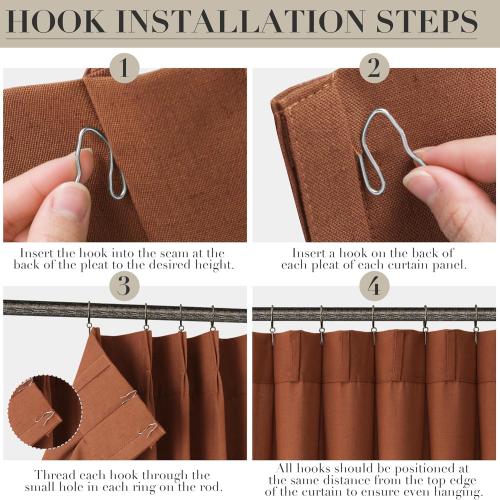 HOOK INSTALLATION STEPS

1

Insert the hook into the seam at the back of the pleat to the desired height.

2

Insert a hook on the back of each pleat of each curtain panel.

3

Thread each hook through the small hole in each ring on the rod.

4

All hooks should be positioned at the same distance from the top edge of the curtain to ensure even hanging.