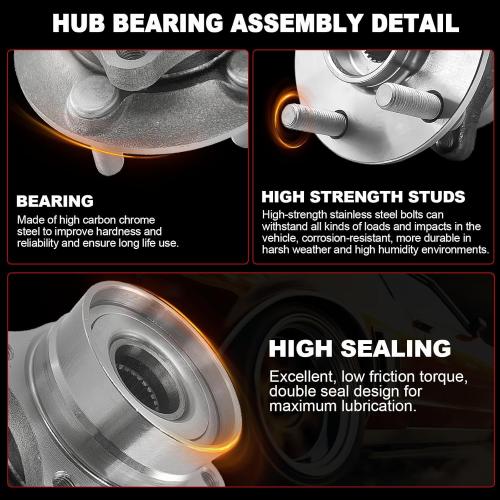 HUB BEARING ASSEMBLY DETAIL

BEARING

Made of high carbon chrome steel to improve hardness and reliability and ensure long life use.

HIGH STRENGTH STUDS

High-strength stainless steel bolts can withstand all kinds of loads and impacts in the vehicle, corrosion-resistant, more durable in harsh weather and high humidity environments.

HIGH SEALING

Excellent, low friction torque, double seal design for maximum lubrication.