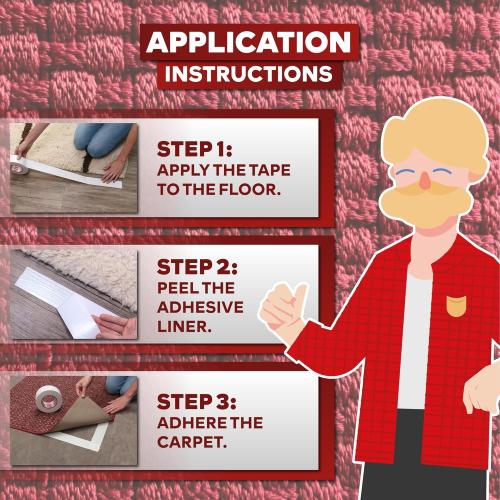 APPLICATION
INSTRUCTIONS

STEP 1:
APPLY THE TAPE TO THE FLOOR.

STEP 2:
PEEL THE ADHESIVE LINER.

STEP 3:
ADHERE THE CARPET.