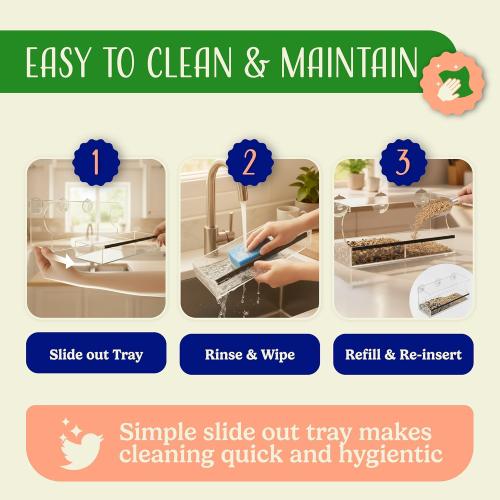 EASY TO CLEAN & MAINTAIN

1

2

3

Slide out Tray

Rinse & Wipe

Refill & Re-insert

Simple slide out tray makes cleaning quick and hygientic