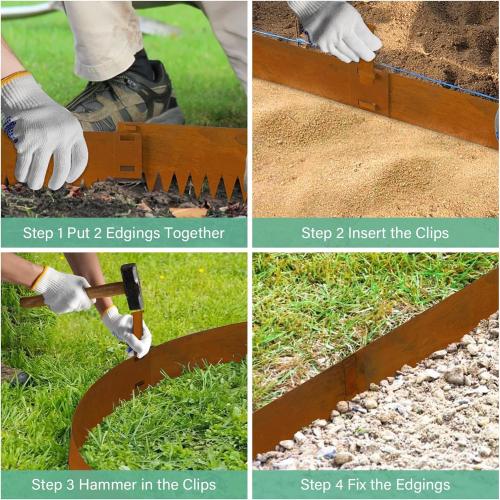 Step 1 Put 2 Edgings Together

Step 2 Insert the Clips

Step 3 Hammer in the Clips

Step 4 Fix the Edgings