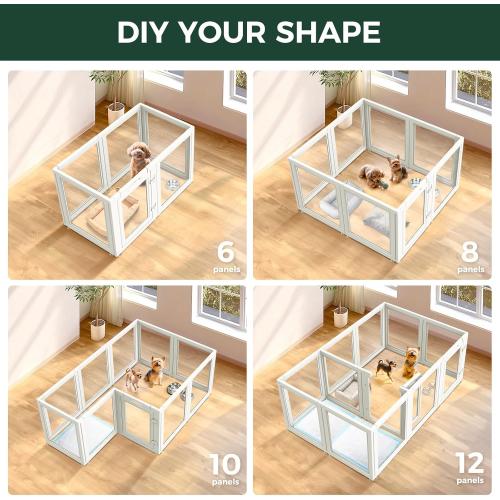 DIY YOUR SHAPE

6
panels

8
panels

10
panels

12
panels