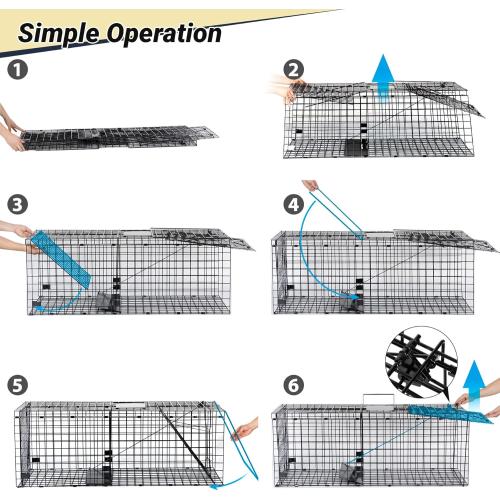 Simple Operation

1

2

3

4

5

6