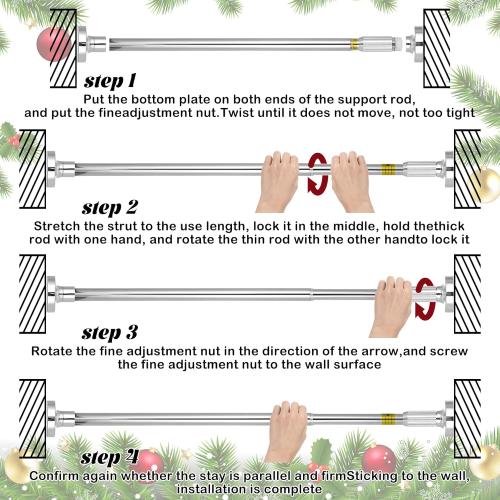 step 1
Put the bottom plate on both ends of the support rod, and put the fineadjustment nut.Twist until it does not move, not too tight

step 2
Stretch the strut to the use length, lock it in the middle, hold thethick rod with one hand, and rotate the thin rod with the other handto lock it

step 3
Rotate the fine adjustment nut in the direction of the arrow,and screw the fine adjustment nut to the wall surface

step 4
Confirm again whether the stay is parallel and firmSticking to the wall, installation is complete