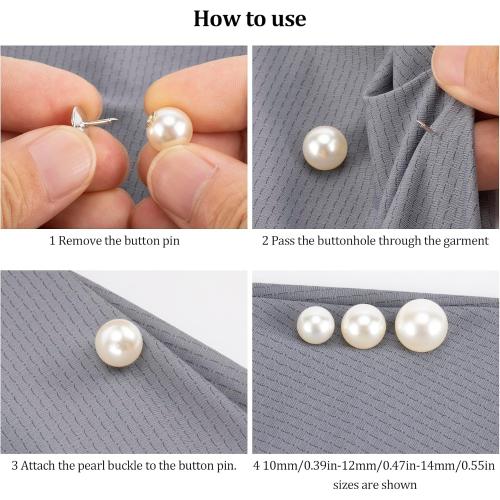 How to use

1 Remove the button pin

2 Pass the buttonhole through the garment

3 Attach the pearl buckle to the button pin.

4 10mm/0.39in-12mm/0.47in-14mm/0.55in sizes are shown