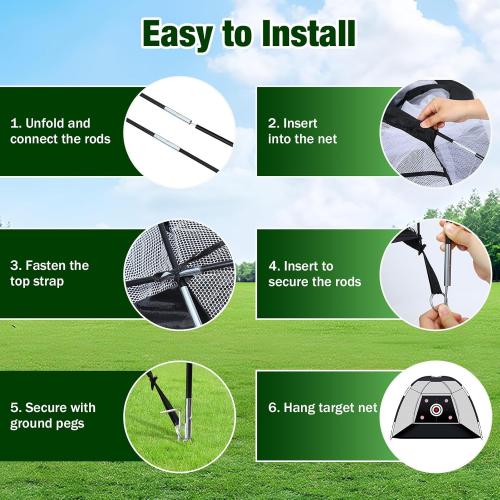 Easy to Install

1. Unfold and connect the rods

2. Insert into the net

3. Fasten the top strap

4. Insert to secure the rods

5. Secure with ground pegs

6. Hang target net