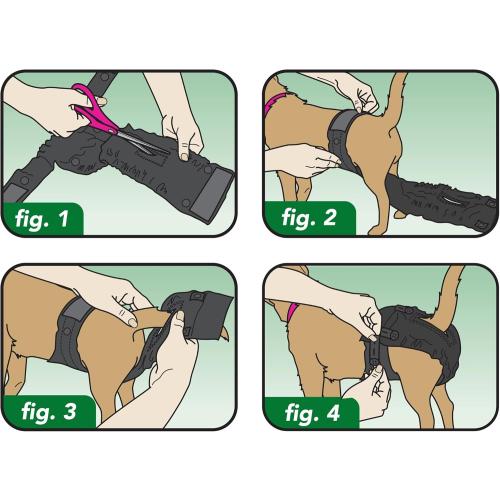 fig. 1

fig. 2

fig. 3

fig. 4