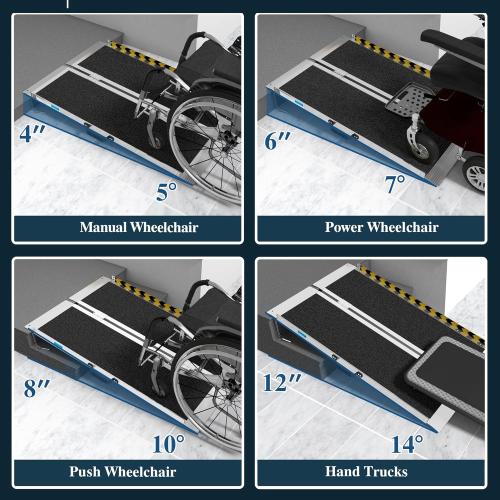 4″

5°

Manual Wheelchair

6″

7°

Power Wheelchair

8″

10°

Push Wheelchair

12″

14°

Hand Trucks