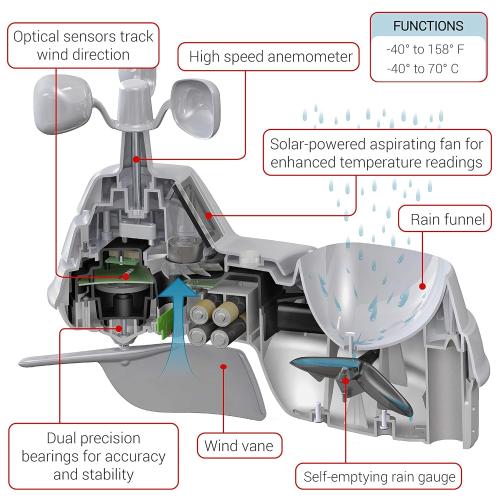 Optical sensors track wind direction

High speed anemometer

FUNCTIONS
-40° to 158° F
-40° to 70° C

Solar-powered aspirating fan for enhanced temperature readings

Rain funnel

Dual precision bearings for accuracy and stability

Wind vane

Self-emptying rain gauge