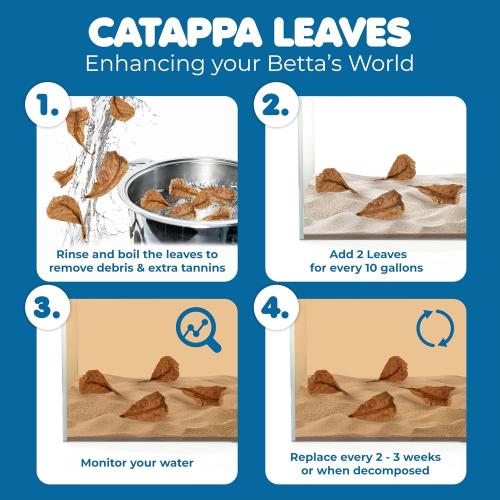 CATAPPA LEAVES
Enhancing your Betta's World

1.
Rinse and boil the leaves to remove debris & extra tannins

2.
Add 2 Leaves for every 10 gallons

3.
Monitor your water

4.
Replace every 2 - 3 weeks or when decomposed