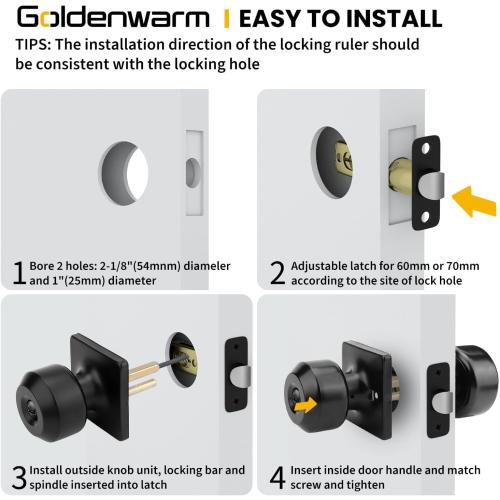 Goldenwarm | EASY TO INSTALL

TIPS: The installation direction of the locking ruler should be consistent with the locking hole

1 Bore 2 holes: 2-1/8"(54mnm) diameler and 1"(25mm) diameter

2 Adjustable latch for 60mm or 70mm according to the site of lock hole

3 Install outside knob unit, locking bar and spindle inserted into latch

4 Insert inside door handle and match screw and tighten