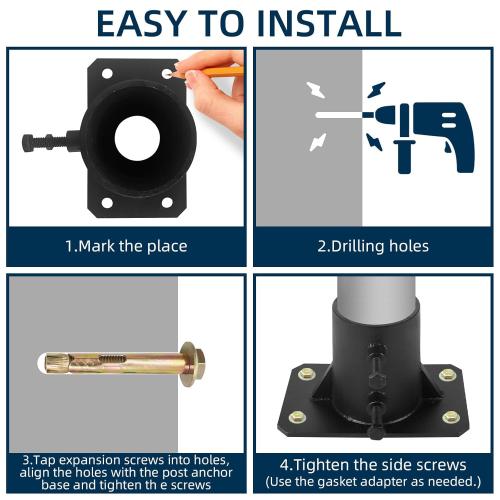 EASY TO INSTALL

1.Mark the place

2.Drilling holes

3.Tap expansion screws into holes, align the holes with the post anchor base and tighten th e screws

4.Tighten the side screws
(Use the gasket adapter as needed.)