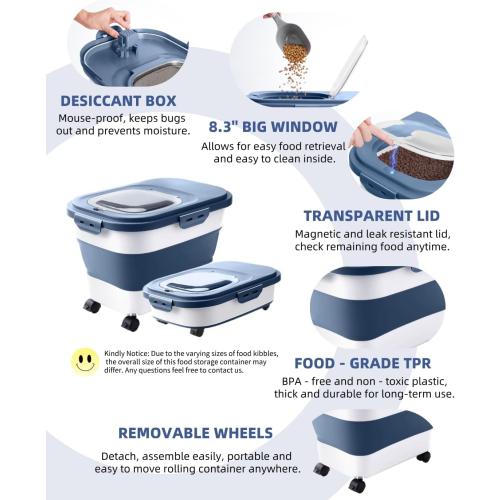 DESICCANT BOX

Mouse-proof, keeps bugs out and prevents moisture.

8.3" BIG WINDOW

Allows for easy food retrieval and easy to clean inside.

TRANSPARENT LID

Magnetic and leak resistant lid, check remaining food anytime.

Kindly Notice: Due to the varying sizes of food kibbles, the overall size of this food storage container may differ. Any questions feel free to contact us.

FOOD - GRADE TPR

BPA - free and non - toxic plastic, thick and durable for long-term use.

REMOVABLE WHEELS

Detach, assemble easily, portable and easy to move rolling container anywhere.