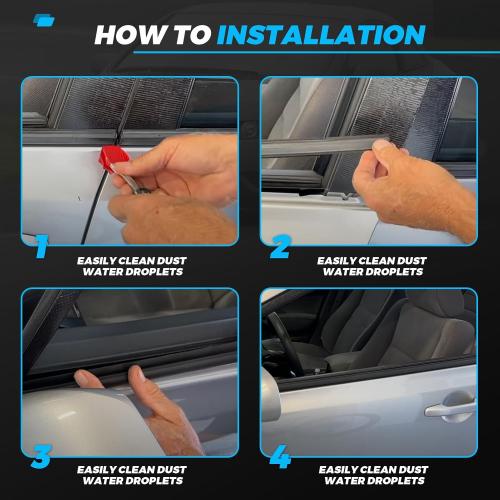 HOW TO INSTALLATION

1
EASILY CLEAN DUST WATER DROPLETS

2
EASILY CLEAN DUST WATER DROPLETS

3
EASILY CLEAN DUST WATER DROPLETS

4
EASILY CLEAN DUST WATER DROPLETS