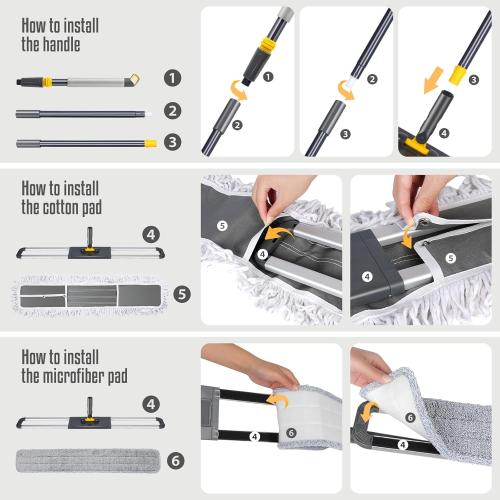 How to install the handle

1
2
3

1
2

2
3

3
4

How to install the cotton pad

4
5

5
4

4
5

How to install the microfiber pad

4
6

4
6

6
4