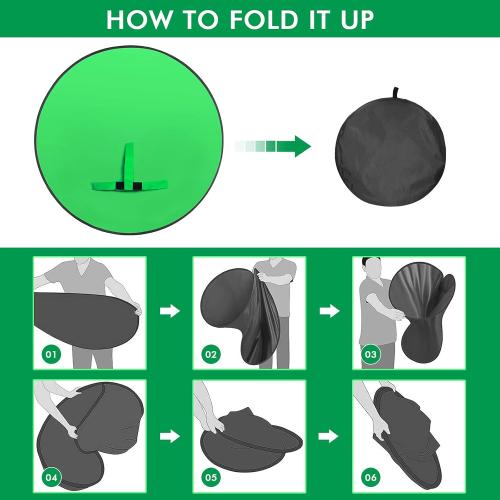 HOW TO FOLD IT UP

01

02

03

04

05

06