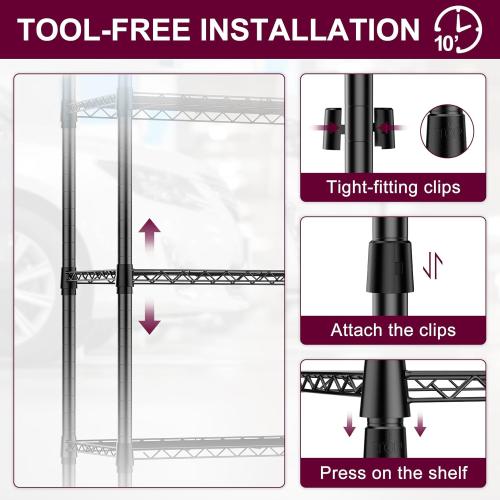 TOOL-FREE INSTALLATION

10'

Tight-fitting clips

Attach the clips

Press on the shelf