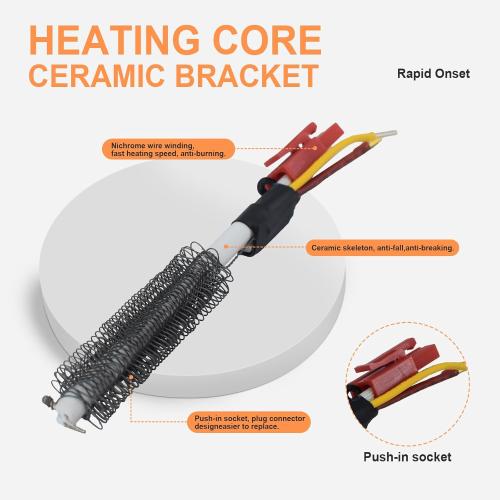 HEATING CORE
CERAMIC BRACKET

Rapid Onset

Nichrome wire winding, fast heating speed, anti-burning.

Ceramic skeleton, anti-fall,anti-breaking.

Push-in socket, plug connector designeasier to replace.

Push-in socket