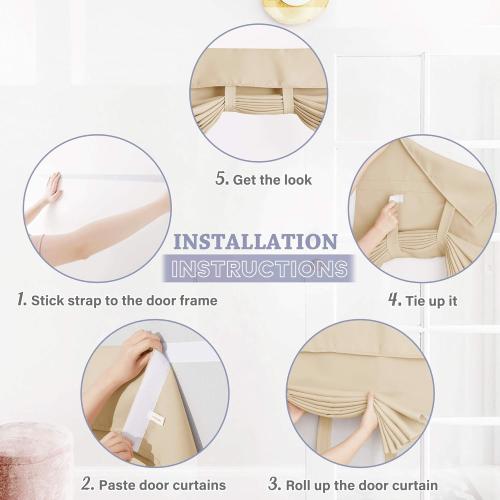 5. Get the look

INSTALLATION
INSTRUCTIONS

1. Stick strap to the door frame

4. Tie up it

2. Paste door curtains

3. Roll up the door curtain