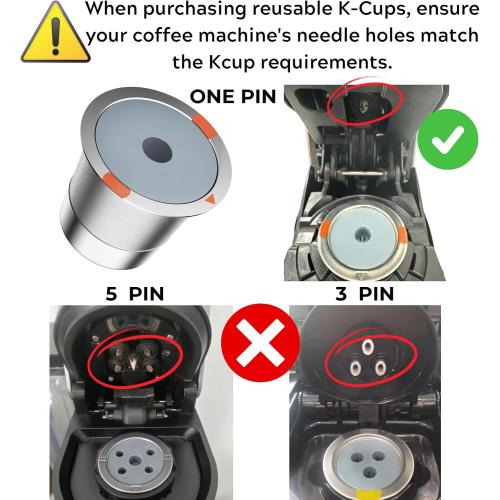 When purchasing reusable K-Cups, ensure your coffee machine's needle holes match the Kcup requirements.

ONE PIN

5 PIN

3 PIN