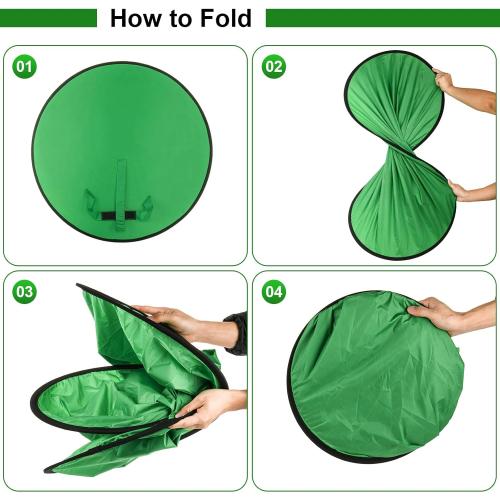 How to Fold

01

02

03

04