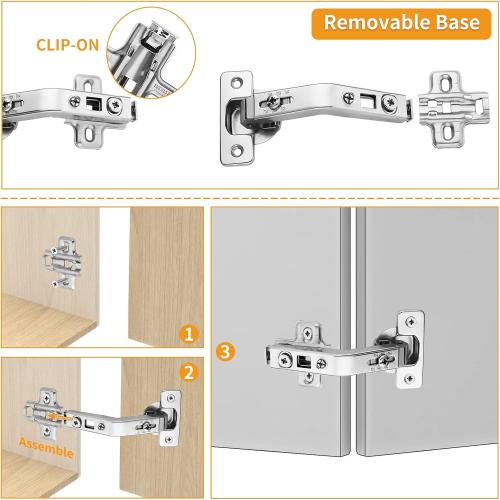 CLIP-ON

Removable Base

1

2

Assemble

3