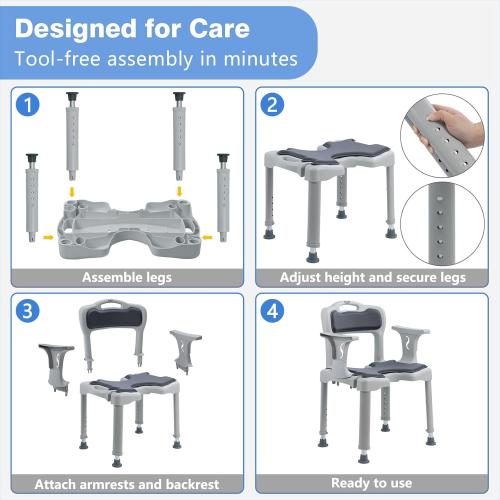 Designed for Care
Tool-free assembly in minutes

1
Assemble legs

2
Adjust height and secure legs

3
Attach armrests and backrest

4
Ready to use