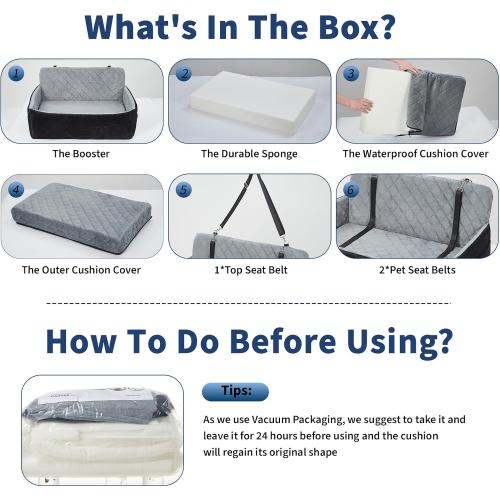 What's In The Box?

1
The Booster

2
The Durable Sponge

3
The Waterproof Cushion Cover

4
The Outer Cushion Cover

5
1*Top Seat Belt

6
2*Pet Seat Belts

How To Do Before Using?

Tips:

As we use Vacuum Packaging, we suggest to take it and leave it for 24 hours before using and the cushion will regain its original shape