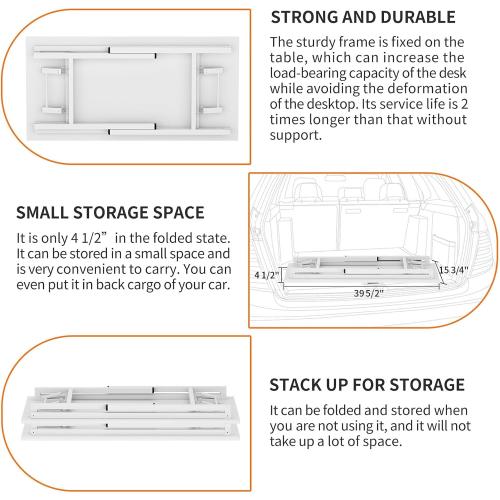 STRONG AND DURABLE

The sturdy frame is fixed on the table, which can increase the load-bearing capacity of the desk while avoiding the deformation of the desktop. Its service life is 2 times longer than that without support.

SMALL STORAGE SPACE

It is only 4 1/2”  in the folded state. It can be stored in a small space and is very convenient to carry. You can even put it in back cargo of your car.

4 1/2"

15 3/4"

39 5/2"

STACK UP FOR STORAGE

It can be folded and stored when you are not using it, and it will not take up a lot of space.