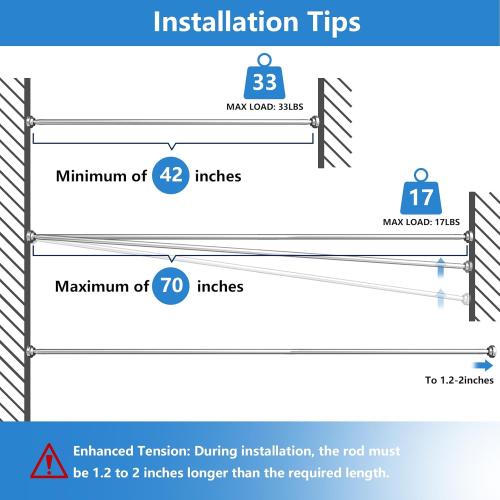 Installation Tips

33
MAX LOAD: 33LBS

Minimum of 42 inches

17
MAX LOAD: 17LBS

Maximum of 70 inches

To 1.2-2inches

Enhanced Tension: During installation, the rod must be 1.2 to 2 inches longer than the required length.