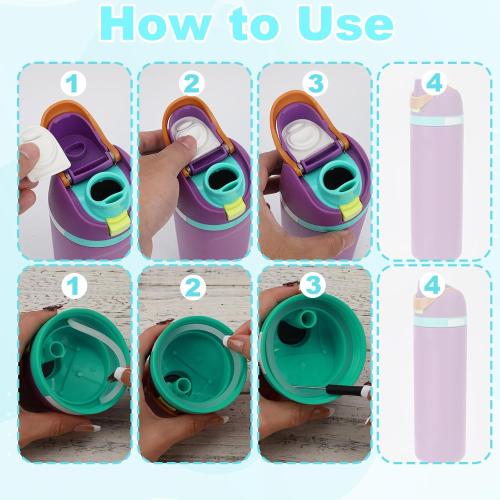 How to Use

1

2

3

4

1

2

3

4