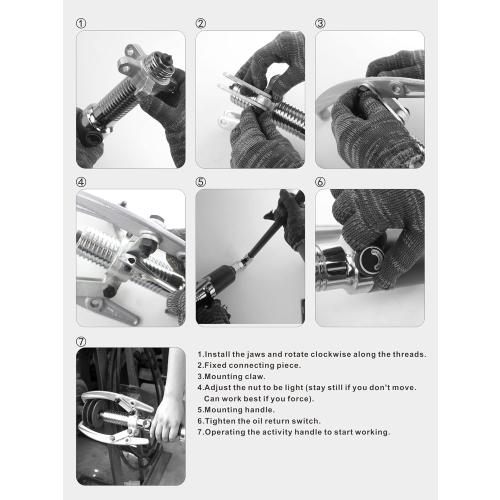 ①

②

③

④

⑤

⑥

⑦

1.Install the jaws and rotate clockwise along the threads.
2.Fixed connecting piece.
3.Mounting claw.
4.Adjust the nut to be light (stay still if you don't move. Can work best if you force).
5.Mounting handle.
6.Tighten the oil return switch.
7.Operating the activity handle to start working.