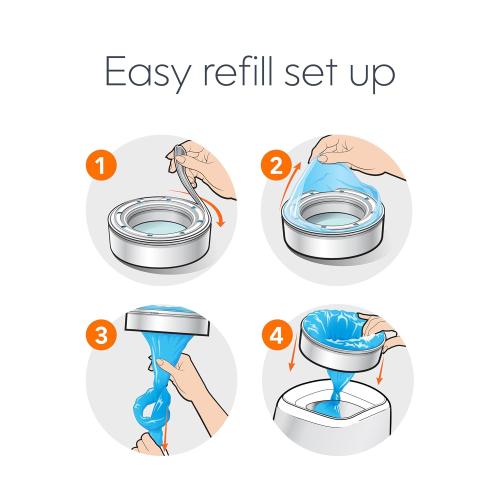 Easy refill set up

1

2

3

4