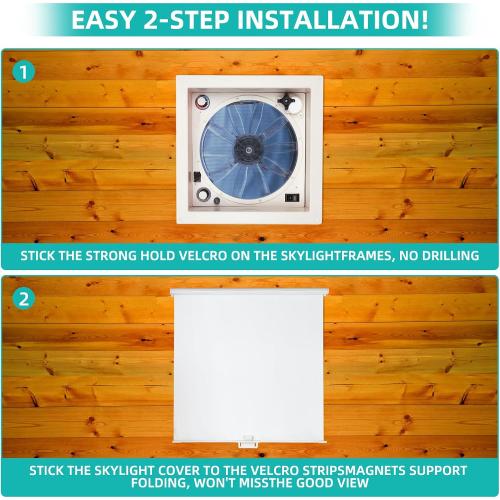 EASY 2-STEP INSTALLATION!

1

STICK THE STRONG HOLD VELCRO ON THE SKYLIGHTFRAMES, NO DRILLING

2

STICK THE SKYLIGHT COVER TO THE VELCRO STRIPSMAGNETS SUPPORT FOLDING, WON'T MISSTHE GOOD VIEW