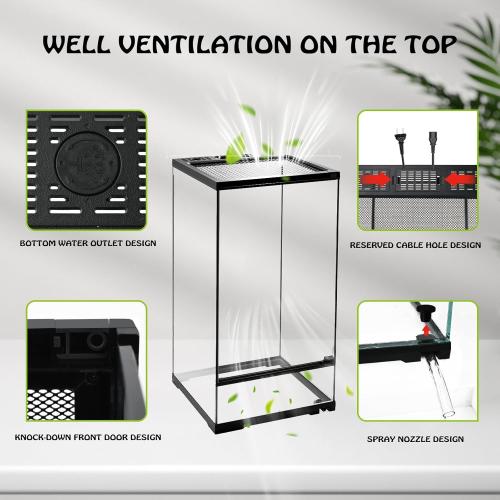 WELL VENTILATION ON THE TOP

BOTTOM WATER OUTLET DESIGN

RESERVED CABLE HOLE DESIGN

KNOCK-DOWN FRONT DOOR DESIGN

SPRAY NOZZLE DESIGN