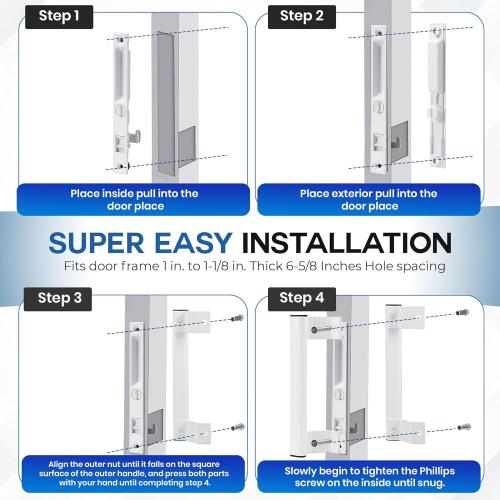 Step 1

Place inside pull into the door place

Step 2

Place exterior pull into the door place

SUPER EASY INSTALLATION

Fits door frame 1 in. to 1-1/8 in. Thick 6-5/8 Inches Hole spacing

Step 3

Align the outer nut until it falls on the square surface of the outer handle, and press both parts with your hand until completing step 4.

Step 4

Slowly begin to tighten the Phillips screw on the inside until snug.