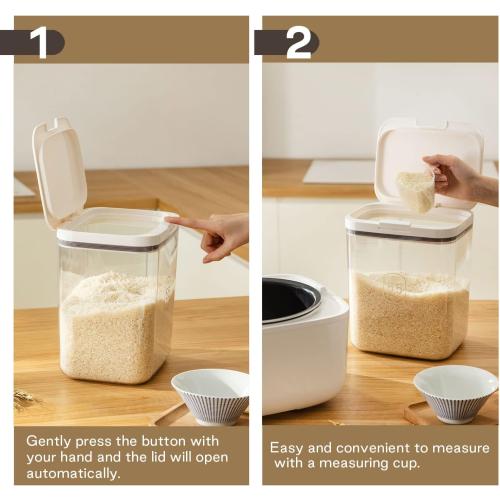 1

Gently press the button with your hand and the lid will open automatically.

2

Easy and convenient to measure with a measuring cup.