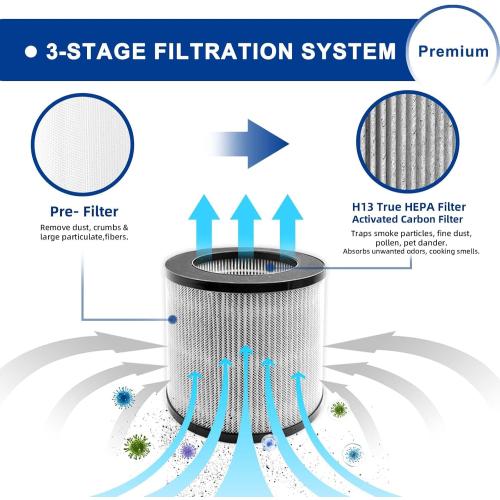 ● 3-STAGE FILTRATION SYSTEM

Premium

Pre- Filter

Remove dust, crumbs & large particulate,fibers.

H13 True HEPA Filter
Activated Carbon Filter

Traps smoke particles, fine dust, pollen, pet dander.
Absorbs unwanted odors, cooking smells.