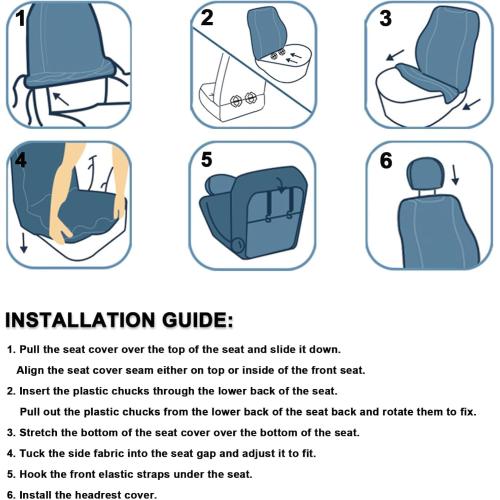 1

2

3

4

5

6

INSTALLATION GUIDE:

1. Pull the seat cover over the top of the seat and slide it down.
Align the seat cover seam either on top or inside of the front seat.

2. Insert the plastic chucks through the lower back of the seat.
Pull out the plastic chucks from the lower back of the seat back and rotate them to fix.

3. Stretch the bottom of the seat cover over the bottom of the seat.

4. Tuck the side fabric into the seat gap and adjust it to fit.

5. Hook the front elastic straps under the seat.

6. Install the headrest cover.