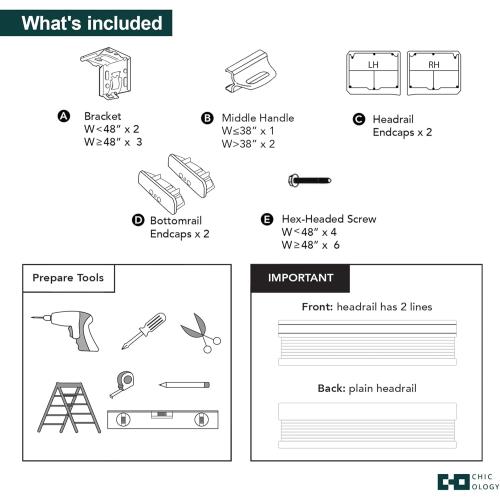 What's included

LH RH

A Bracket
W<48" x 2
W≥48" x 3

B Middle Handle
W≤38" x 1
W>38" x 2

C Headrail
Endcaps x 2

D Bottomrail
Endcaps x 2

E Hex-Headed Screw
W<48" x 4
W≥48" x 6

Prepare Tools

IMPORTANT

Front: headrail has 2 lines

Back: plain headrail

CHIC OLOGY