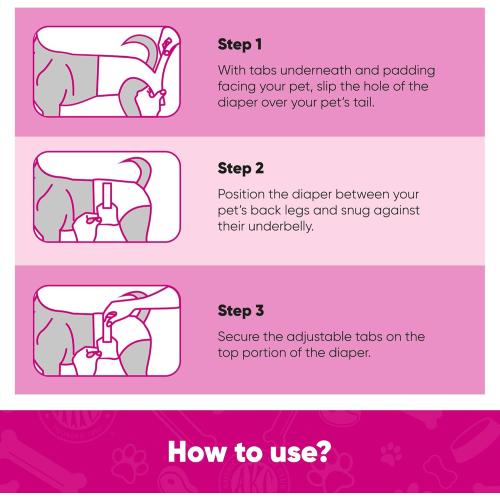 Step 1

With tabs underneath and padding facing your pet, slip the hole of the diaper over your pet's tail.

Step 2

Position the diaper between your pet's back legs and snug against their underbelly.

Step 3

Secure the adjustable tabs on the top portion of the diaper.

How to use?