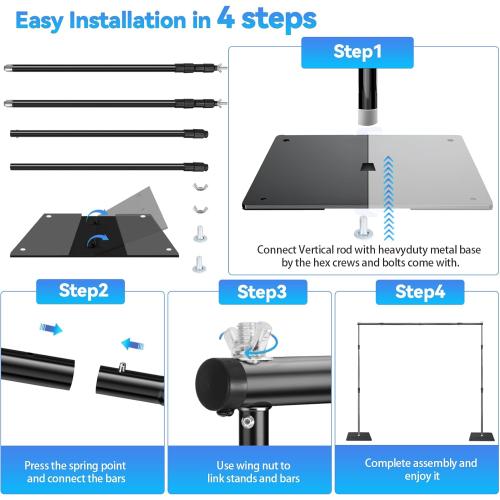 Easy Installation in 4 steps

Step1

Connect Vertical rod with heavyduty metal base by the hex crews and bolts come with.

Step2

Press the spring point and connect the bars

Step3

Use wing nut to link stands and bars

Step4

Complete assembly and enjoy it