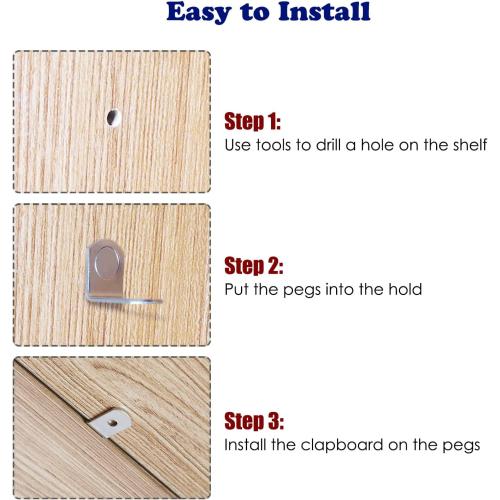 Easy to Install

Step 1:
Use tools to drill a hole on the shelf

Step 2:
Put the pegs into the hold

Step 3:
Install the clapboard on the pegs